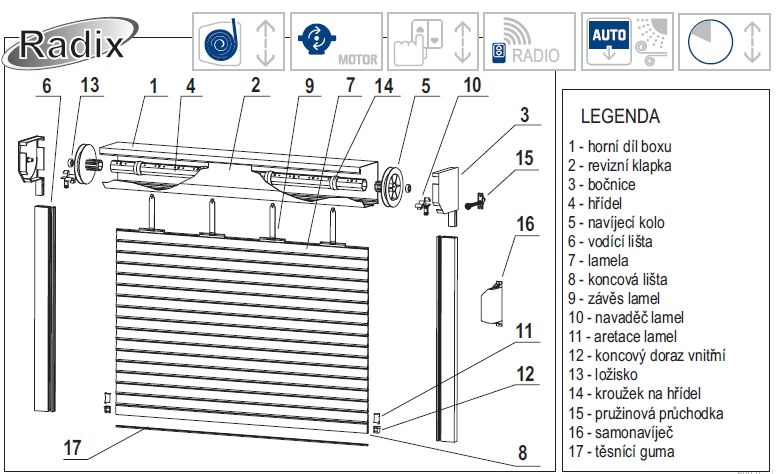 Radix

MOTOR

RADIO

AUTO

6
13
1
4
2
9
7
14
5
10
3
15
16
11
12
17
8

LEGENDA
1 - horní díl boxu
2 - revizní klapka
3 - bočnice
4 - hřídel
5 - navíjecí kolo
6 - vodící lišta
7 - lamela
8 - koncová lišta
9 - závěs lamel
10 - navaděč lamel
11 - aretace lamel
12 - koncový doraz vnitřní
13 - ložisko
14 - kroužek na hřídel
15 - pružinová průchodka
16 - samonavíječ
17 - těsnící guma