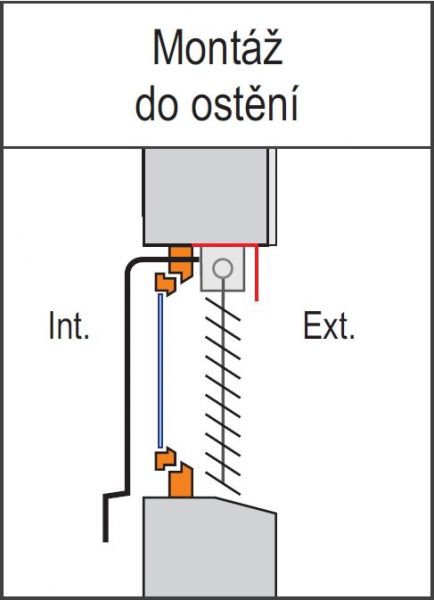 Montáž do ostění

Int.

Ext.